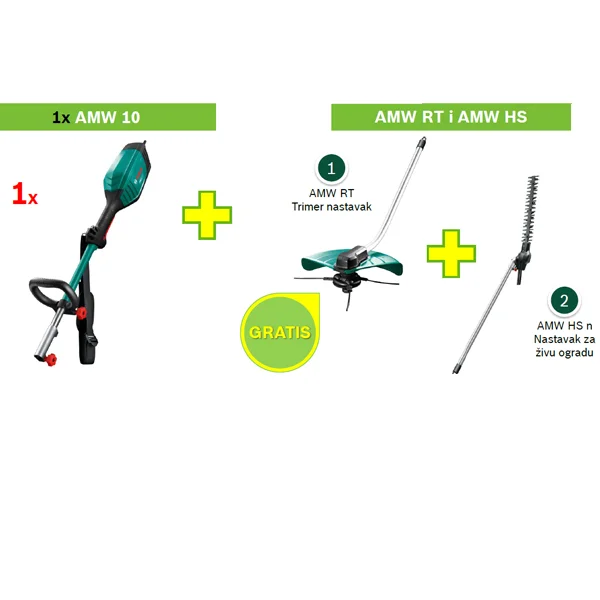 1x AMW 10

1x

AMW RT i AMW HS

1
AMW RT
Trimer nastavak

GRATIS

2
AMW HS n
Nastavak za
živu ogradu